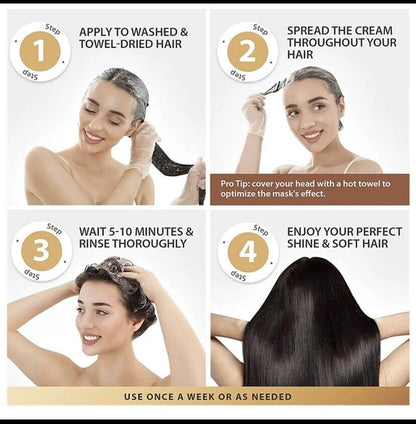 Step 1 Step

APPLY TO WASHED & TOWEL-DRIED HAIR

Step 2 Step

SPREAD THE CREAM THROUGHOUT YOUR HAIR

Pro Tip: cover your head with a hot towel to optimize the mask's effect.

Step 3 Step

WAIT 5-10 MINUTES & RINSE THOROUGHLY

Step 4 Step

ENJOY YOUR PERFECT SHINE & SOFT HAIR

USE ONCE A WEEK OR AS NEEDED